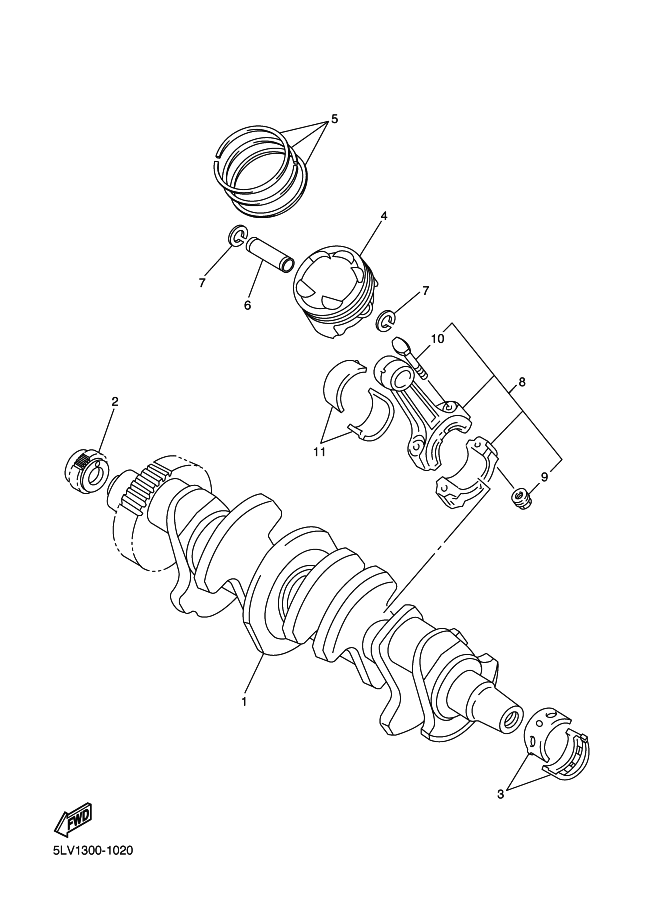 5
4
7
6
7
10
8
2
11
9
1
3
FWD
5LV1300-1020