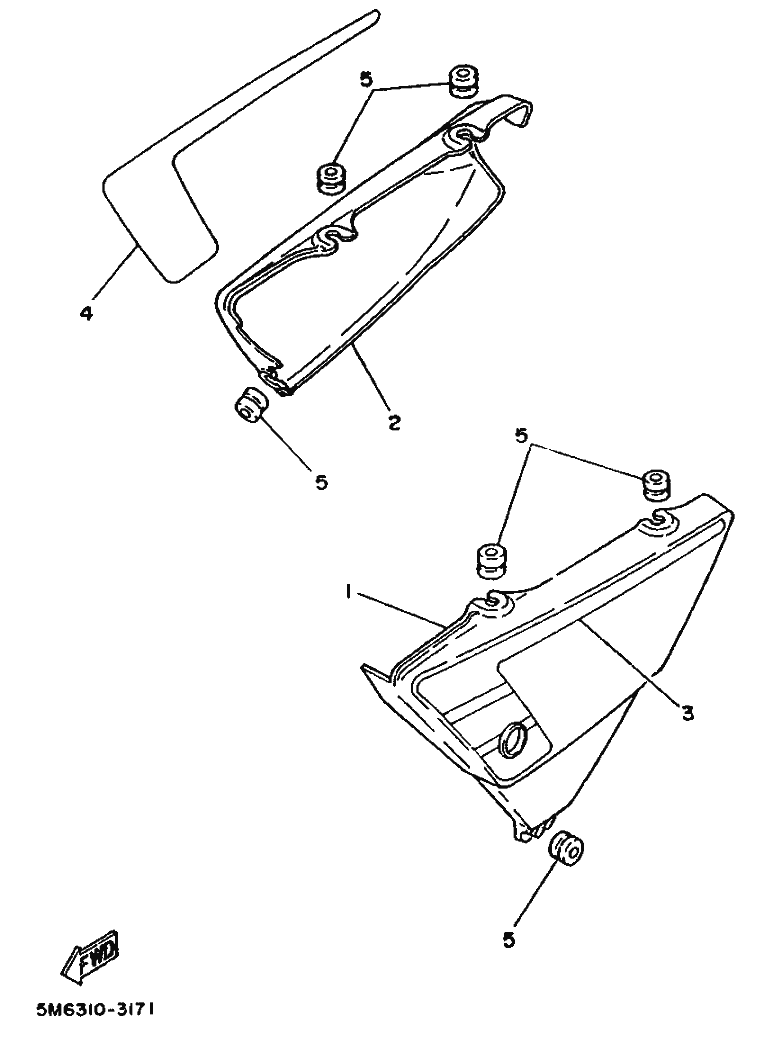 5
4
2
5
5
1
3
5
FWD
5M6310-3171