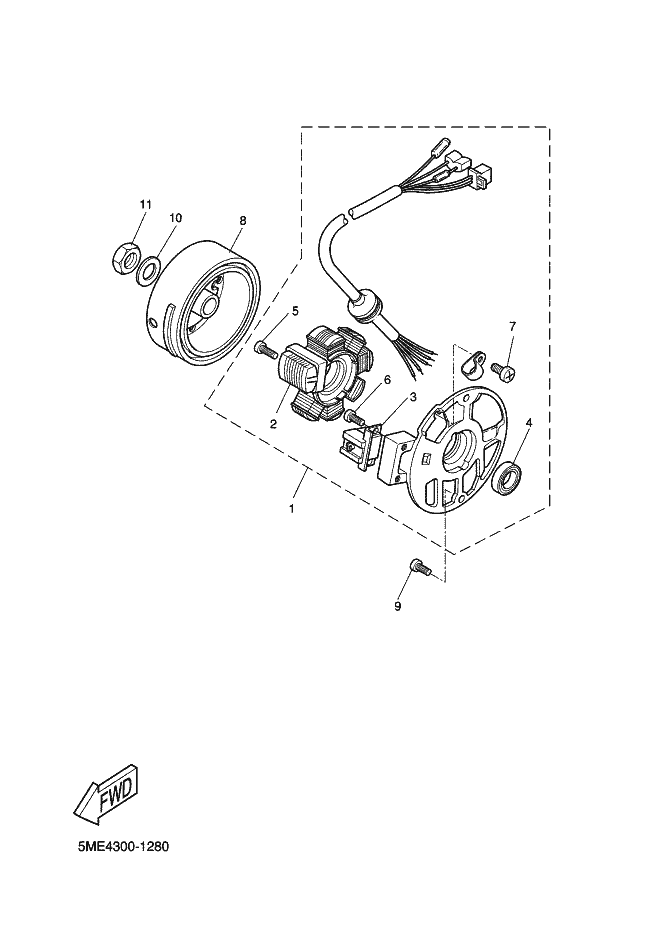 11
10
8
5
7
6
3
2
4
1
9
FWD
5ME4300-1280