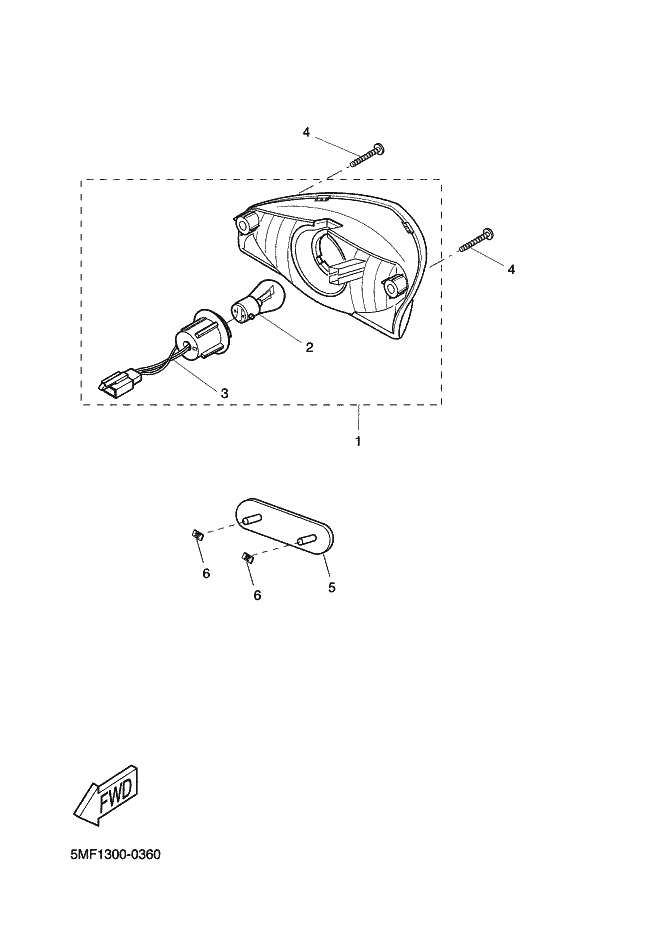 4

4

2

3

1

6

6

5

FWD

5MF1300-0360