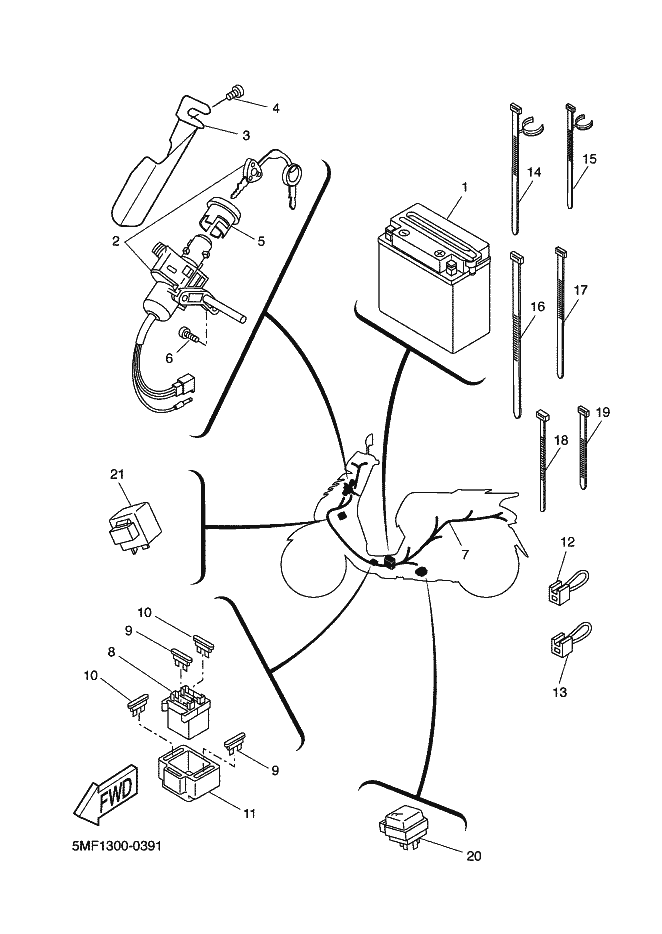 4
3
2
5
6
1
14
15
16
17
18
19
21
7
12
13
10
9
8
10
9
11
FWD
20
5MF1300-0391