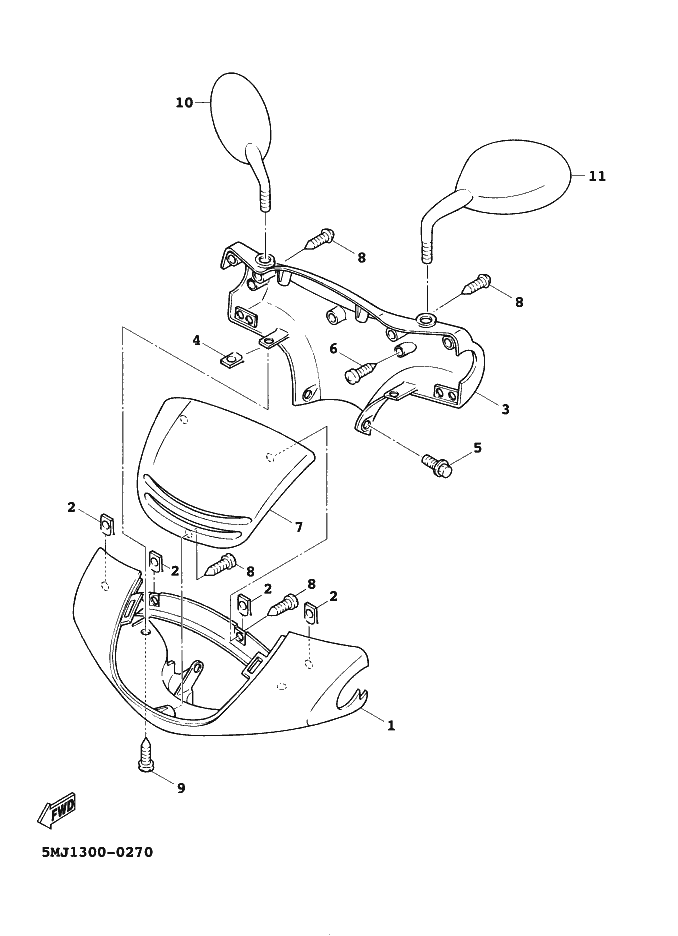 10
11
8
8
4
6
3
5
7
2
2
8
2
8
2
1
9
FWD
5MJ1300-0270