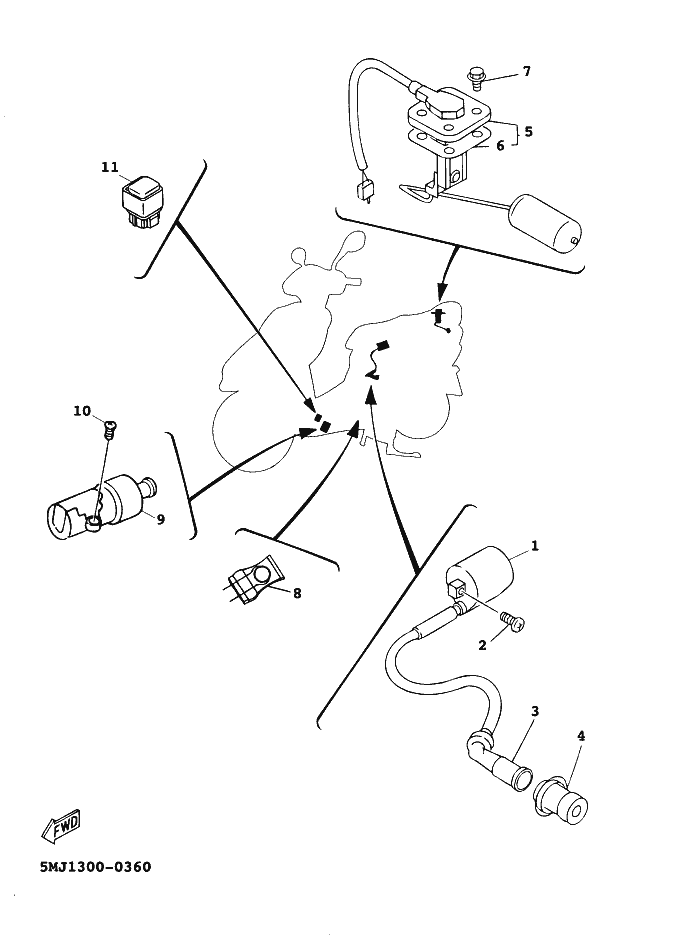 7
5
6
11
10
9
8
1
2
3
4
FWD
5MJ1300-0360