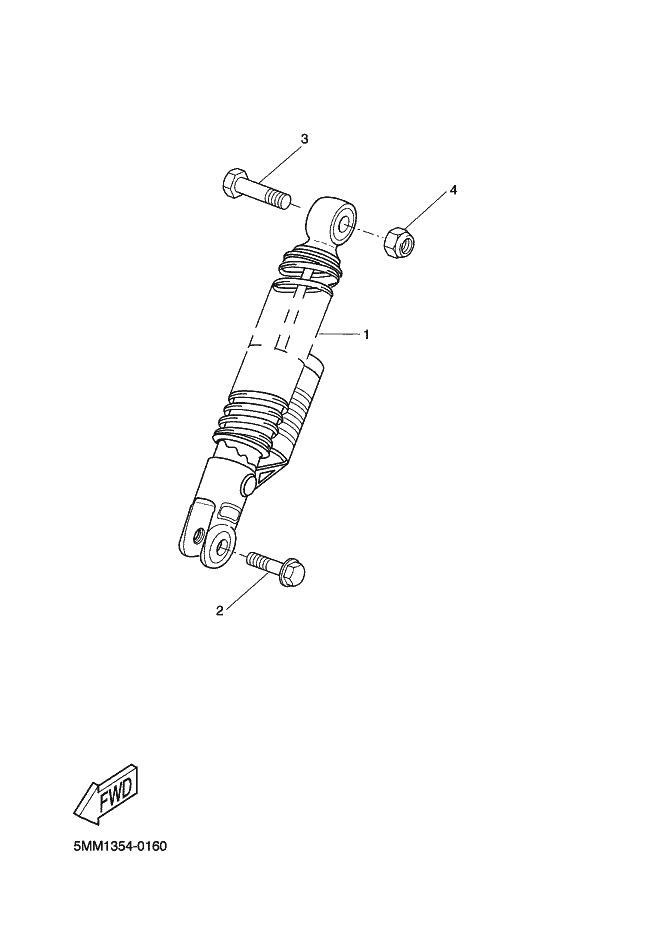 3

4

1

2

FWD

5MM1354-0160