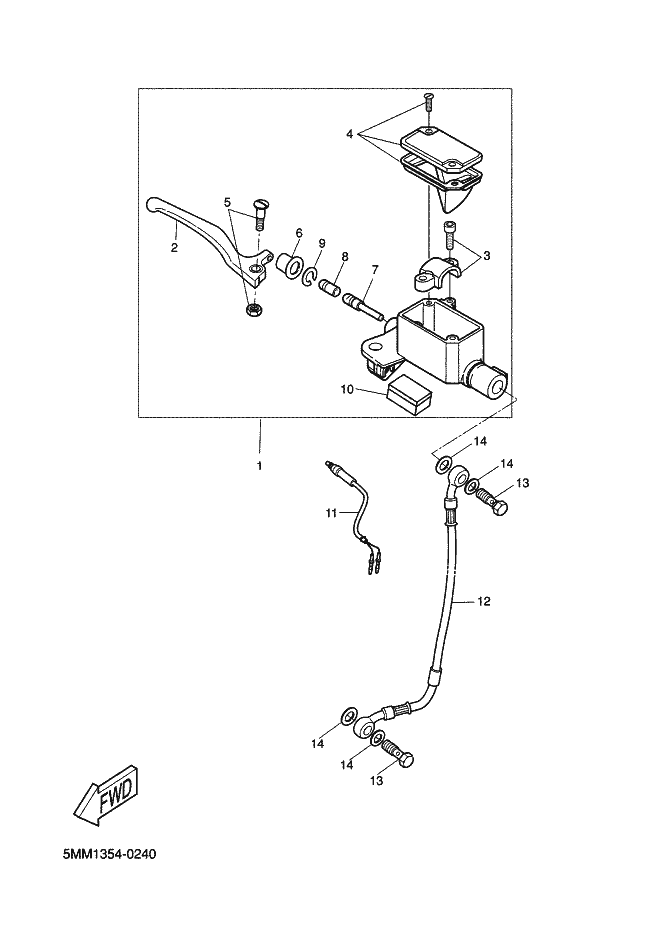 4
5
2
6
9
8
7
3
10
1
14
14
13
11
12
14
14
13
FWD
5MM1354-0240