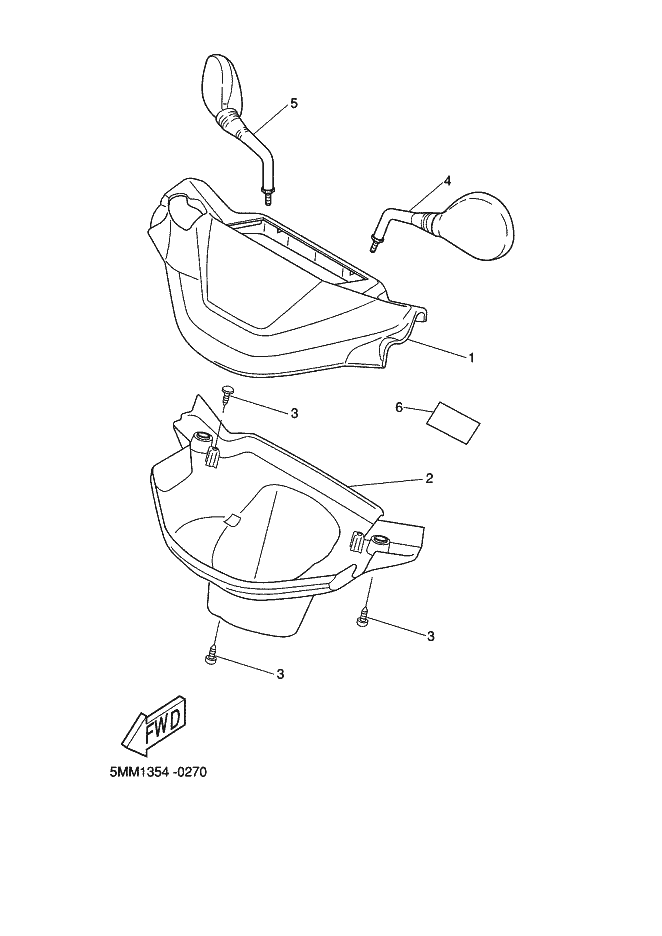 5
4
1
3
6
2
3
3
FWD
5MM1354 -0270