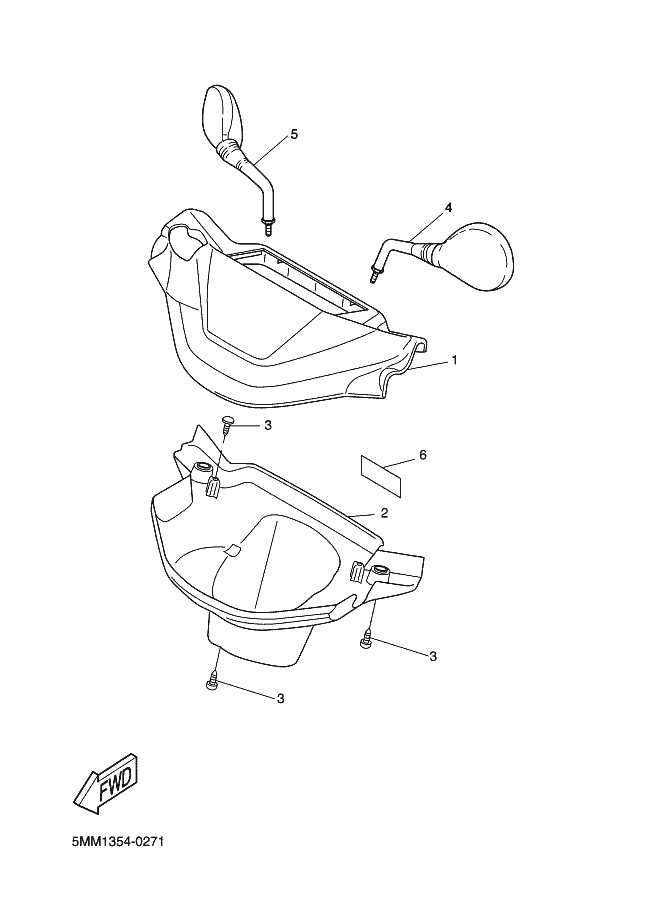 5
4
1
3
6
2
3
3
FWD
5MM1354-0271