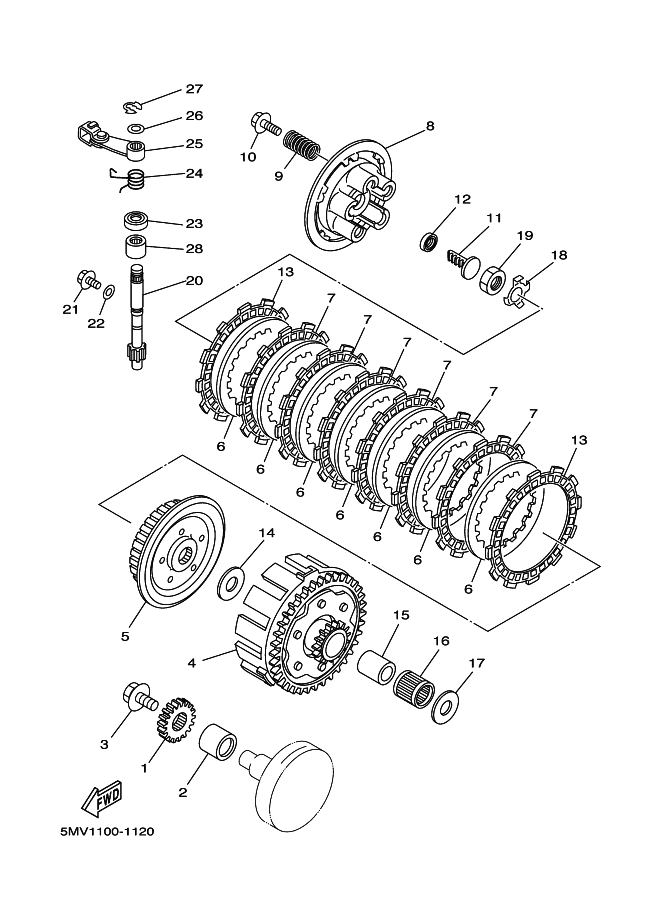 27
26
25
24
23
28
20
21
22
10
9
8
12
11
19
18
13
7
7
7
7
7
7
13
6
6
6
6
6
6
6
14
5
4
15
16
17
3
1
2
FWD
5MV1100-1120