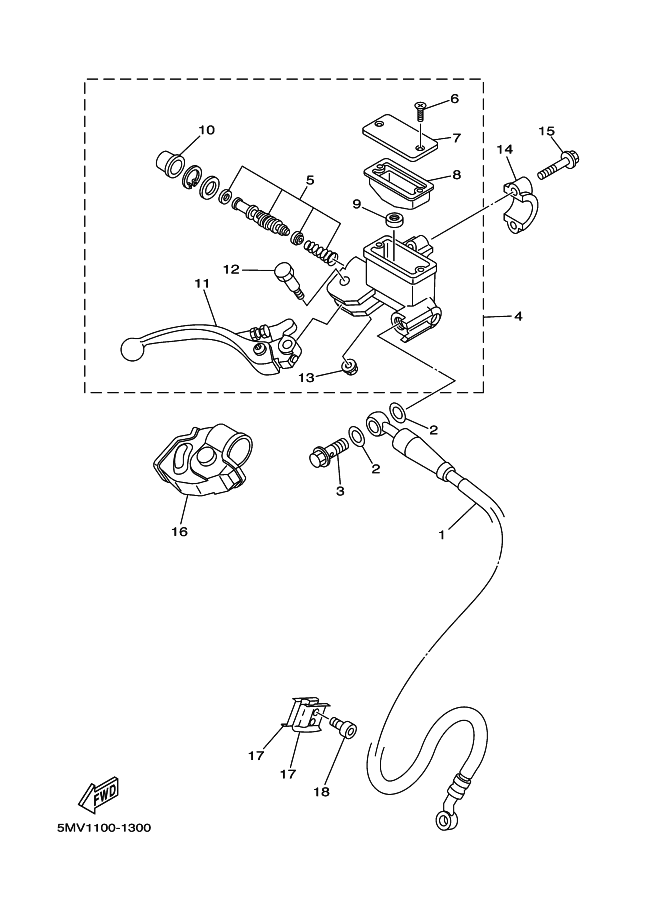 6
7
10
15
14
8
5
9
12
11
4
13
2
2
3
16
1
17
17
18
FWD
5MV1100-1300