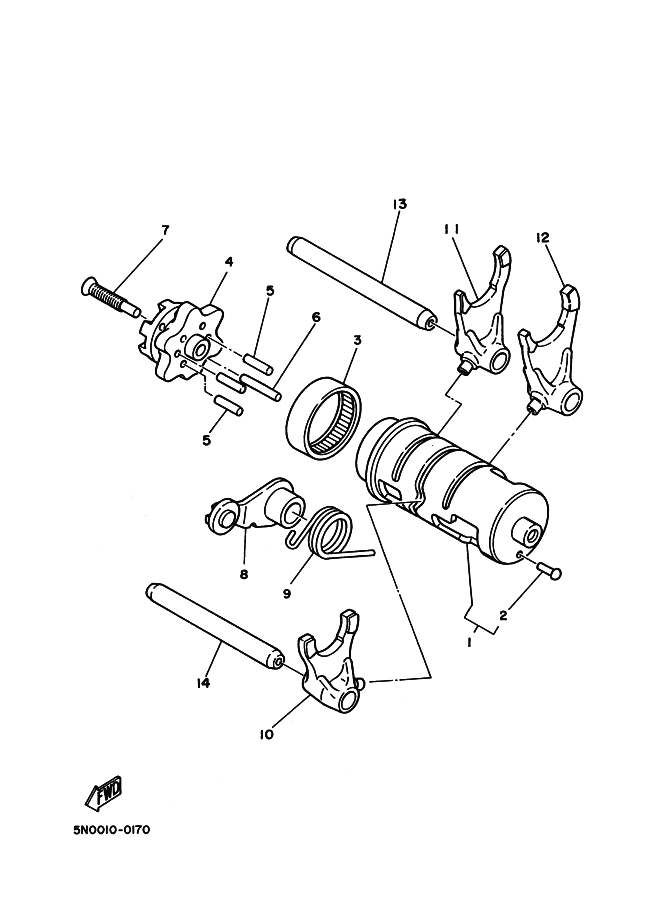 13
11
12
7
4
5
6
3
5
8
9
2
1
14
10
FWD
5N0010-0170