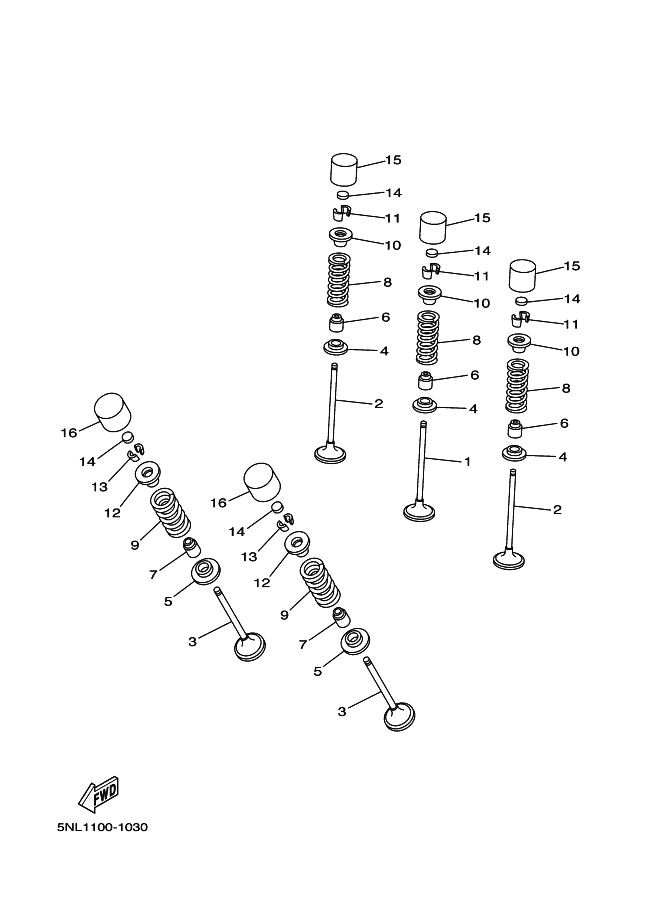 15
14
11
10
8
6
4
2
15
14
11
10
8
6
4
1
15
14
11
10
8
6
4
2
16
14
13
12
9
7
5
3
16
14
13
12
9
7
5
3
FWD
5NL1100-1030