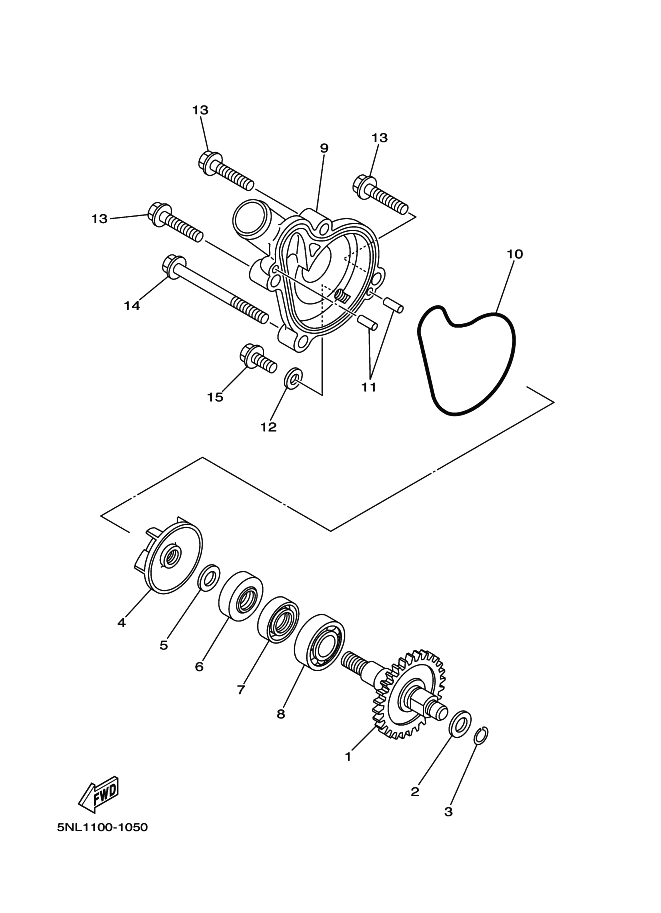 13
9
13
13
10
14
11
15
12
4
5
6
7
8
1
2
3
FWD
5NL1100-1050