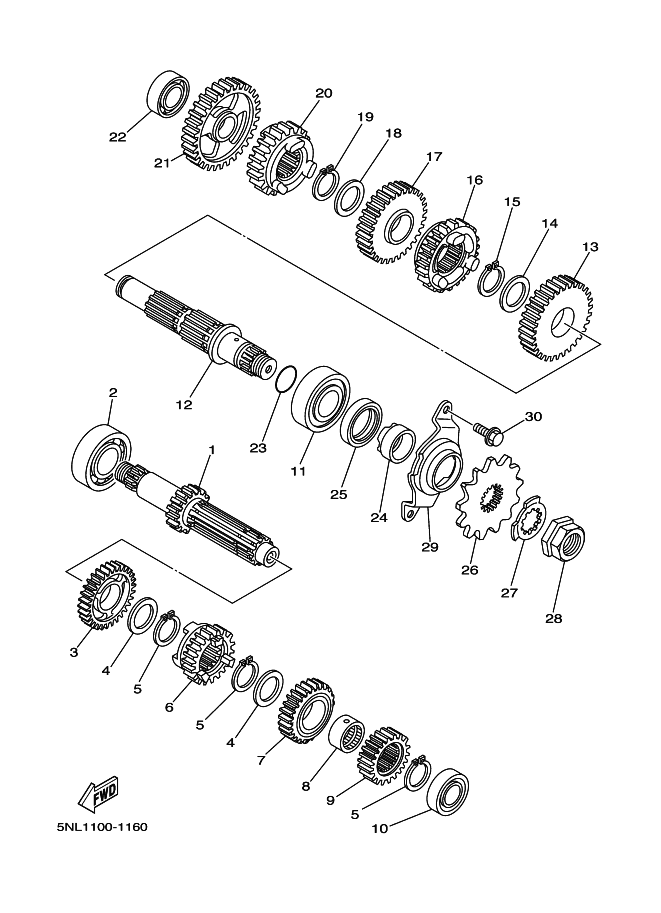 22
21
20
19
18
17
16
15
14
13
12
23
11
25
24
30
29
26
27
28
2
1
3
4
5
6
5
4
7
8
9
5
10
FWD
5NL1100-1160