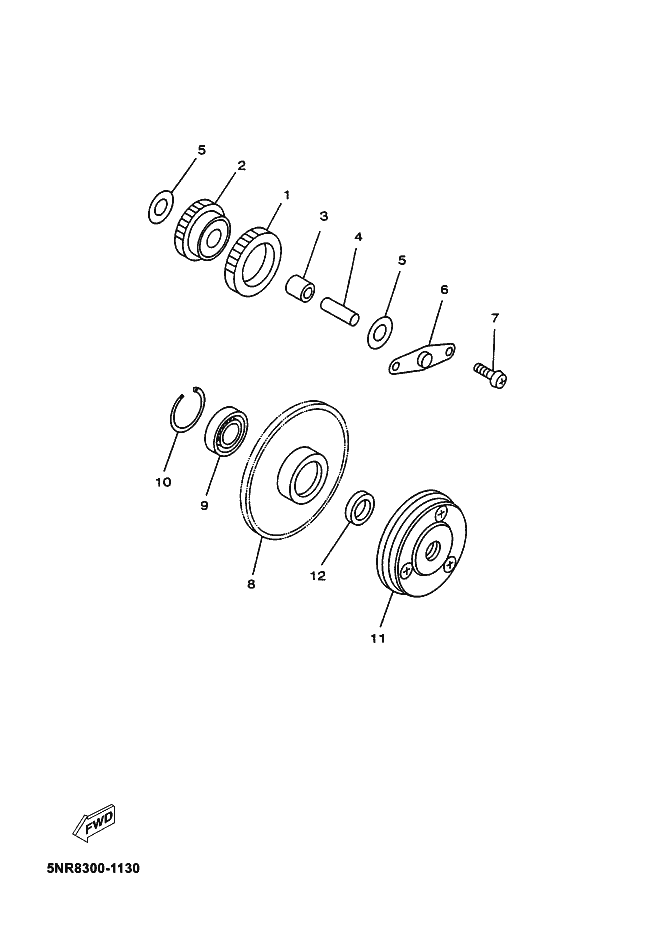 5
2
1
3
4
5
6
7
10
9
8
12
11
FWD
5NR8300-1130