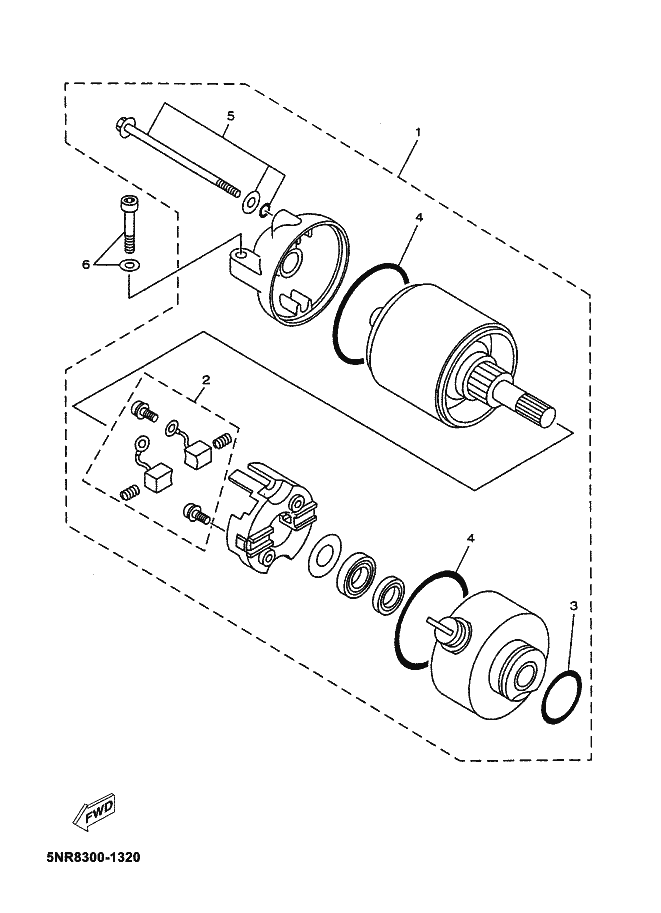 5
1
4
6
2
4
3
FWD
5NR8300-1320