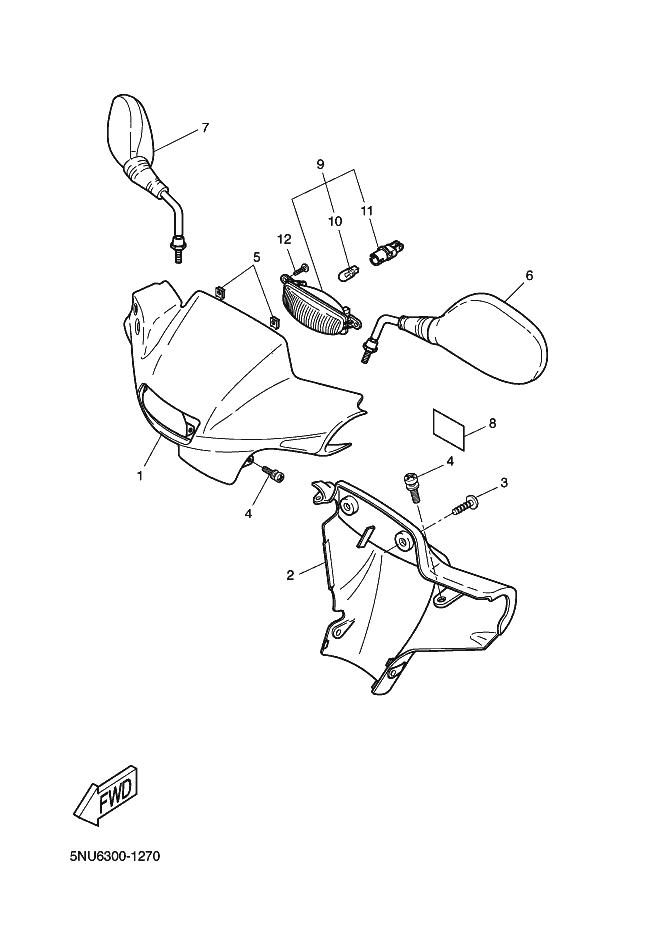 7
9
10
11
12
5
6
8
1
4
4
3
2
FWD
5NU6300-1270