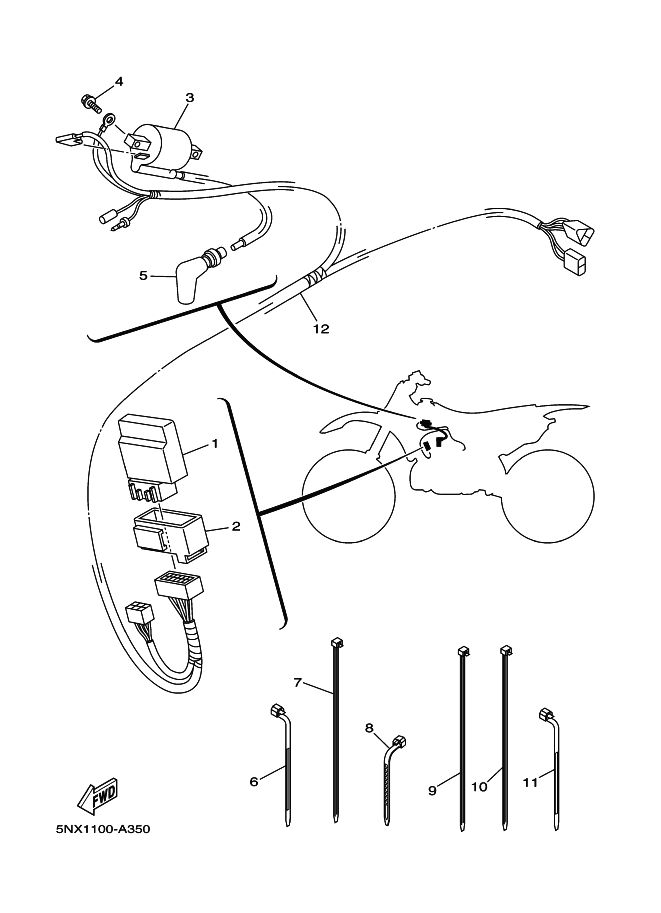 4
3
5
12
1
2
7
8
6
9
10
11
FWD
5NX1100-A350