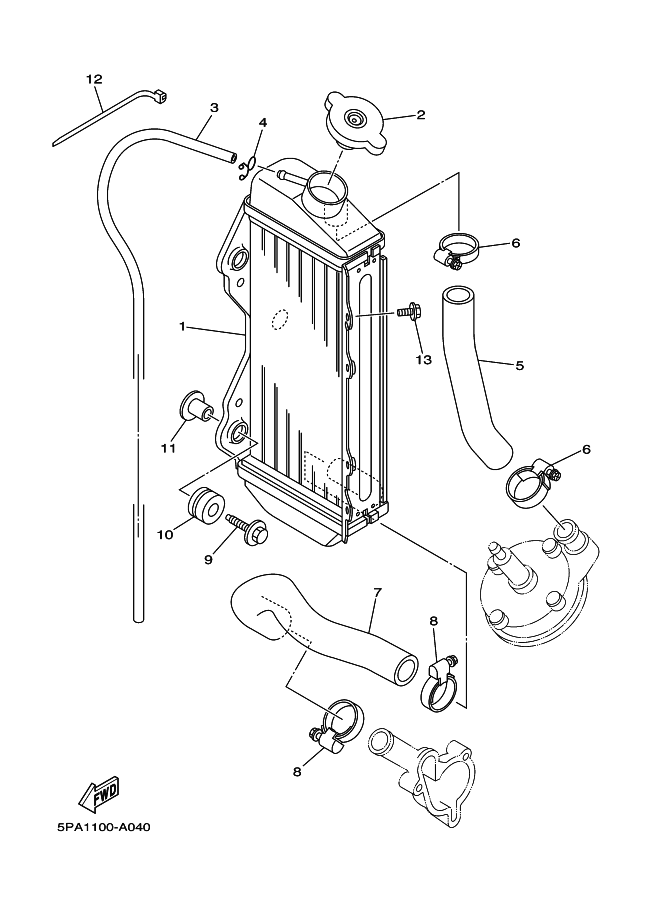 12
3
4
2
6
1
13
5
11
6
10
9
7
8
8
FWD
5PA1100-A040