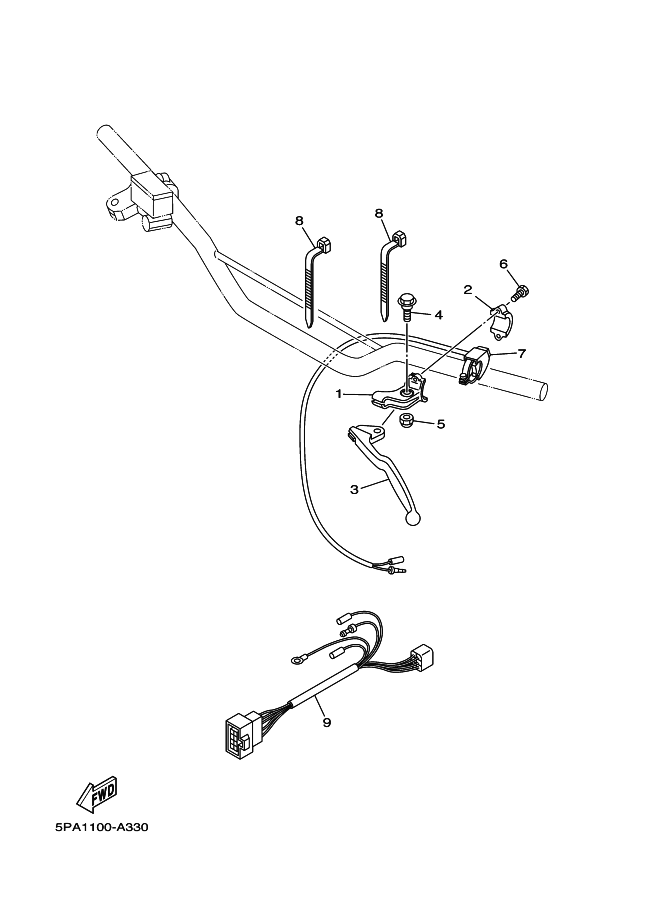 8
8
6
2
4
7
1
5
3
9
FWD
5PA1100-A330