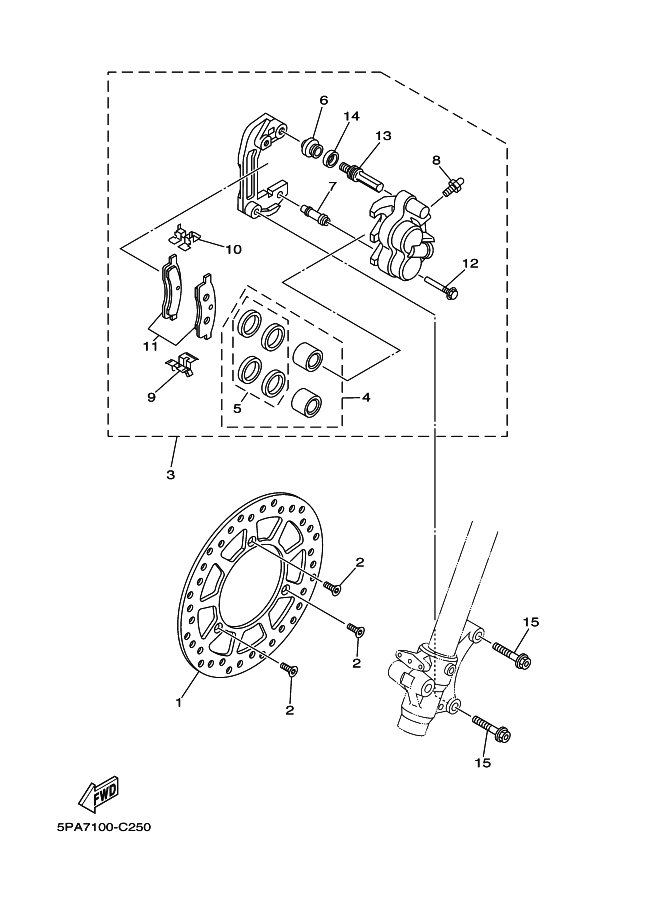 6
14
13
8
7
10
12
11
9
5
4
3
2
2
2
1
15
15
FWD
5PA7100-C250