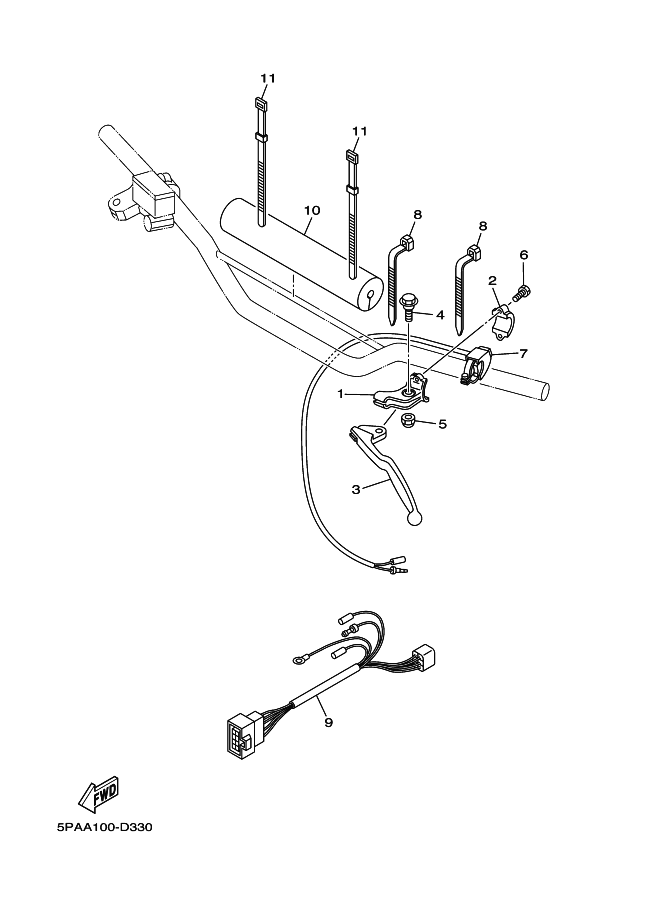 11
11
10
8
8
6
2
4
7
1
5
3
9
FWD
5PAA100-D330