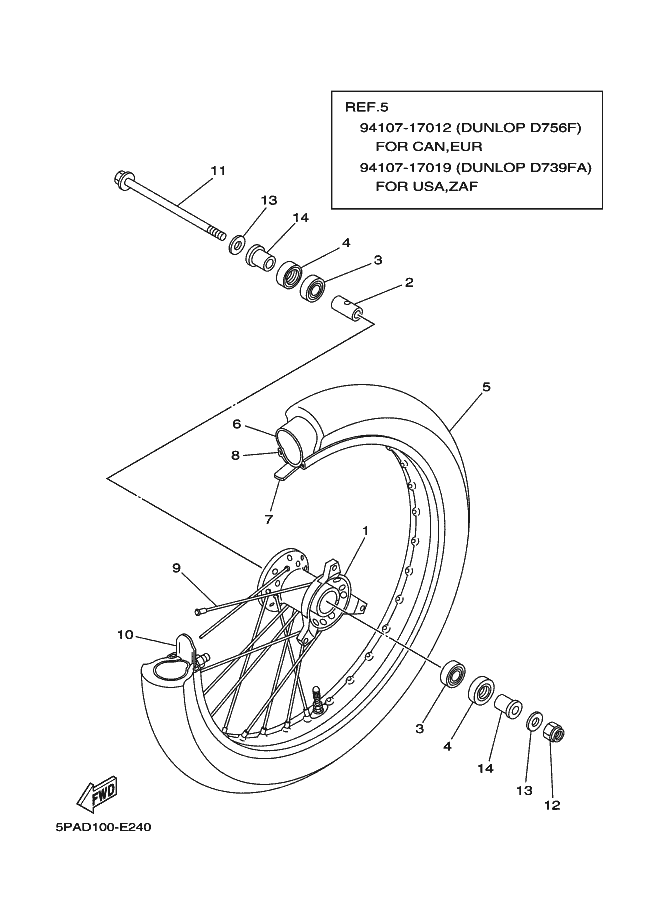 REF.5
94107-17012 (DUNLOP D756F)
FOR CAN,EUR
94107-17019 (DUNLOP D739FA)
FOR USA,ZAF

11
13
14
4
3
2
5
6
8
7
1
9
10
3
4
14
13
12
FWD
5PAD100-E240