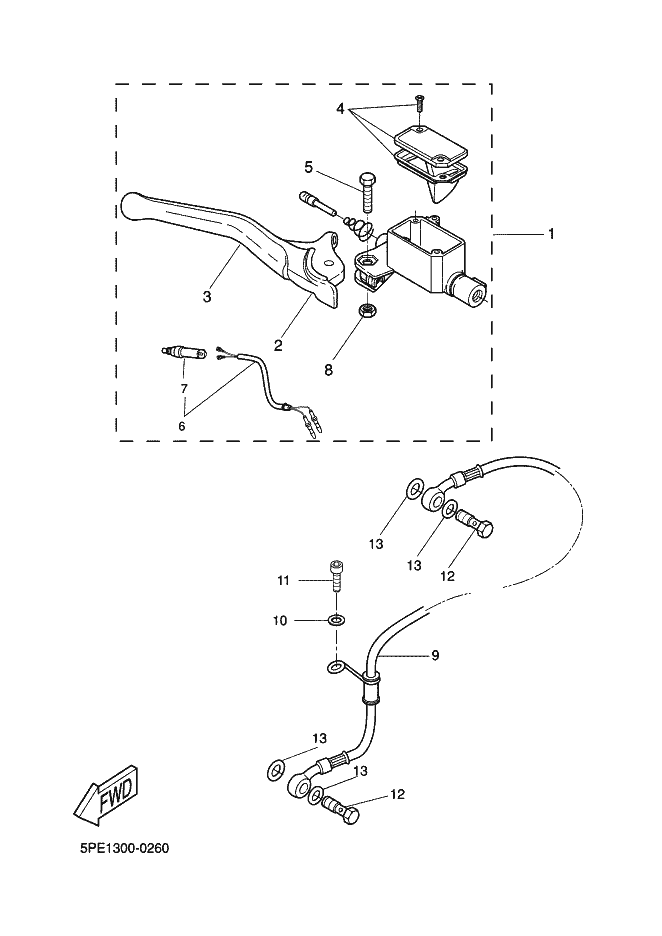 4
5
1
3
2
8
7
6
13
13
12
11
10
9
13
13
12
FWD
5PE1300-0260