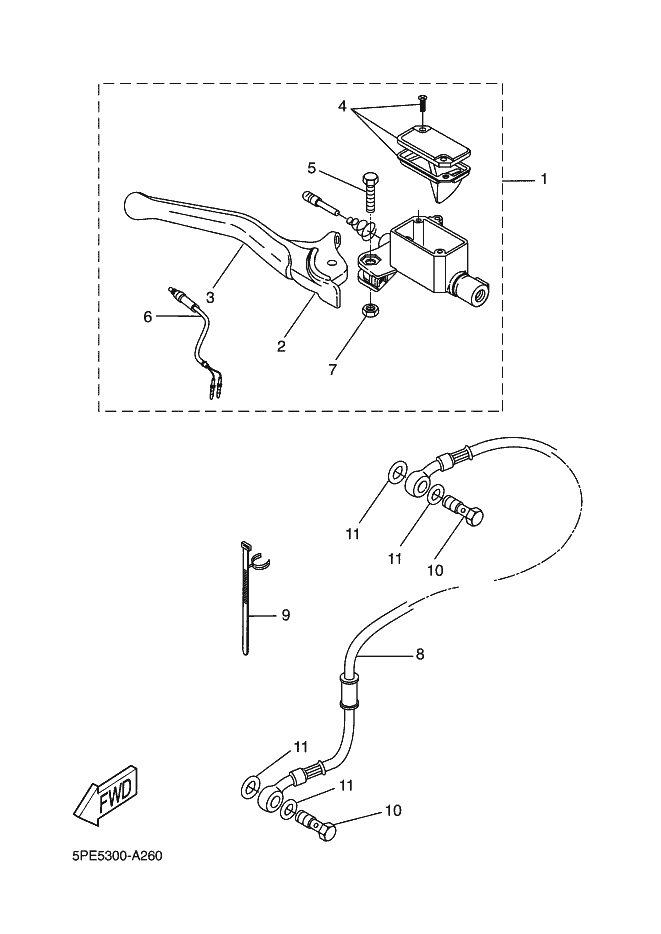 4
5
1
3
6
2
7
11
11
10
9
8
11
11
10
FWD
5PE5300-A260