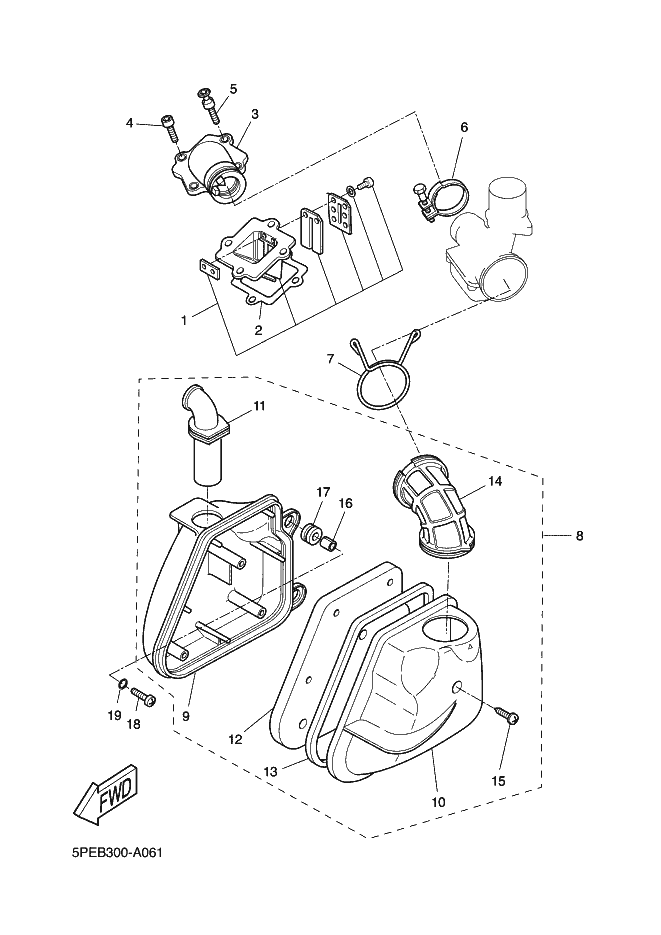 5
4
3
6
1
2
7
11
17
16
14
8
19
18
9
12
13
10
15
FWD
5PEB300-A061