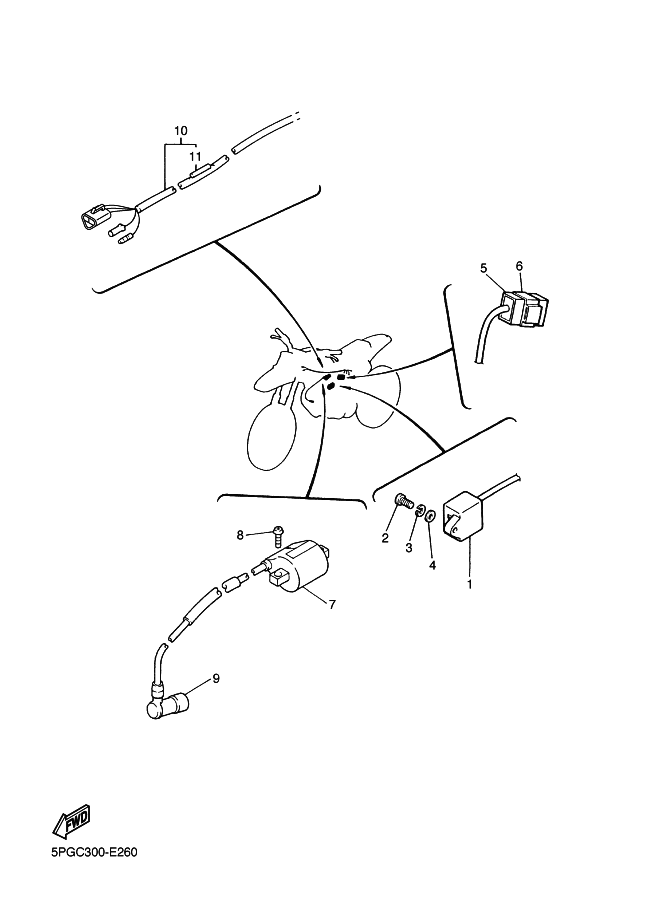 10
11
5
6
8
2
3
4
1
7
9
FWD
5PGC300-E260