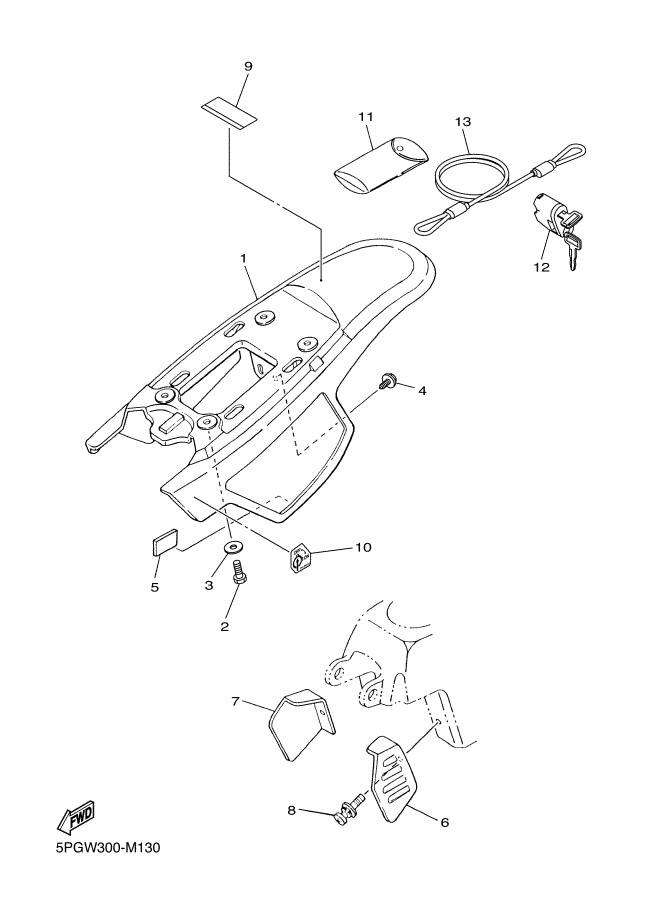 9
11
13
1
12
4
10
5
3
2
7
8
6
FWD
5PGW300-M130