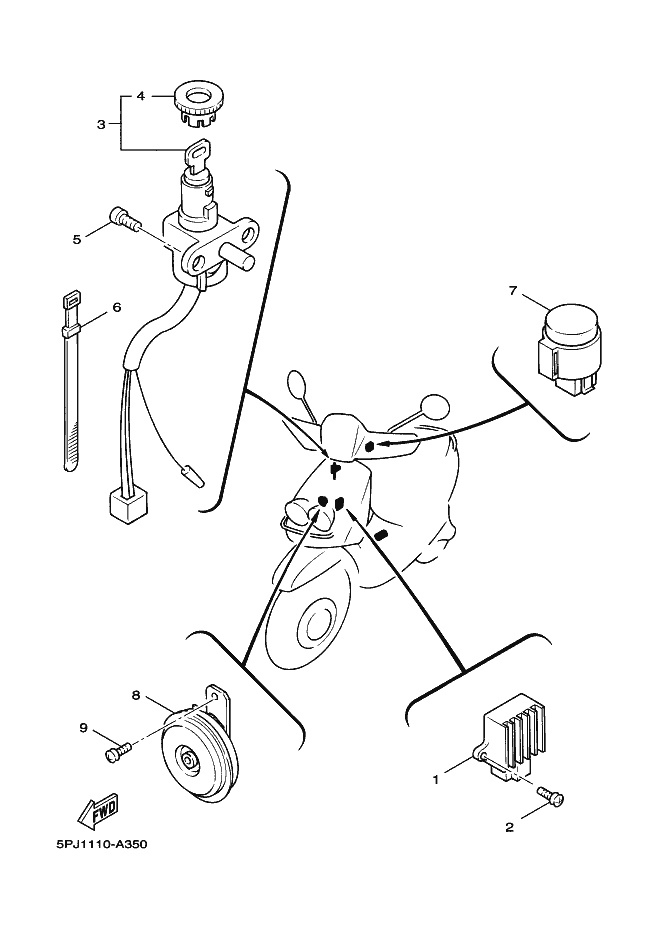 4
3
5
6
7
8
9
1
2
FWD
5PJ1110-A350