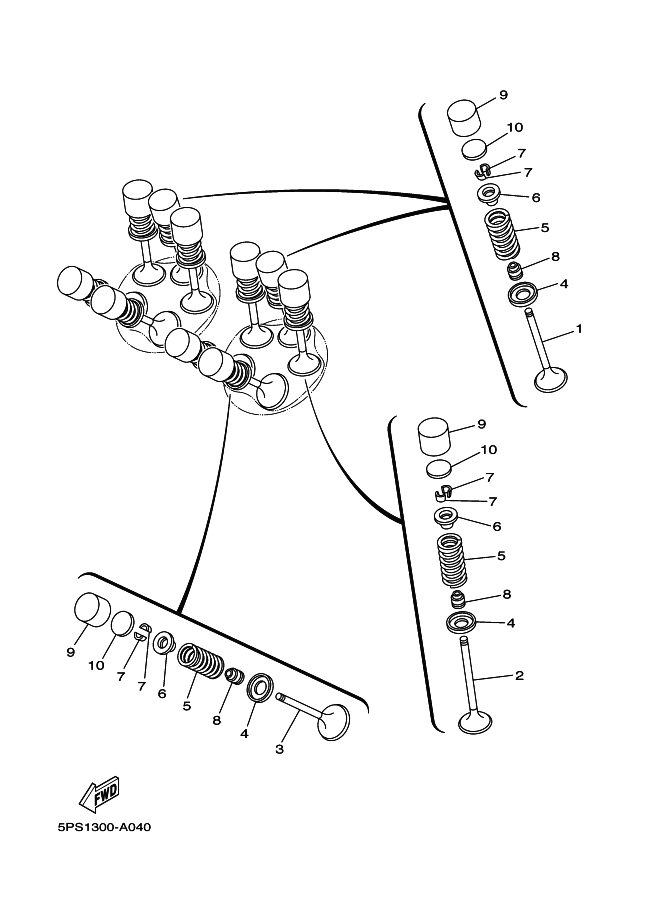 9
10
7
7
6
5
8
4
1

9
10
7
7
6
5
8
4
2

9
10
7
7
6
5
8
4
3

FWD

5PS1300-A040