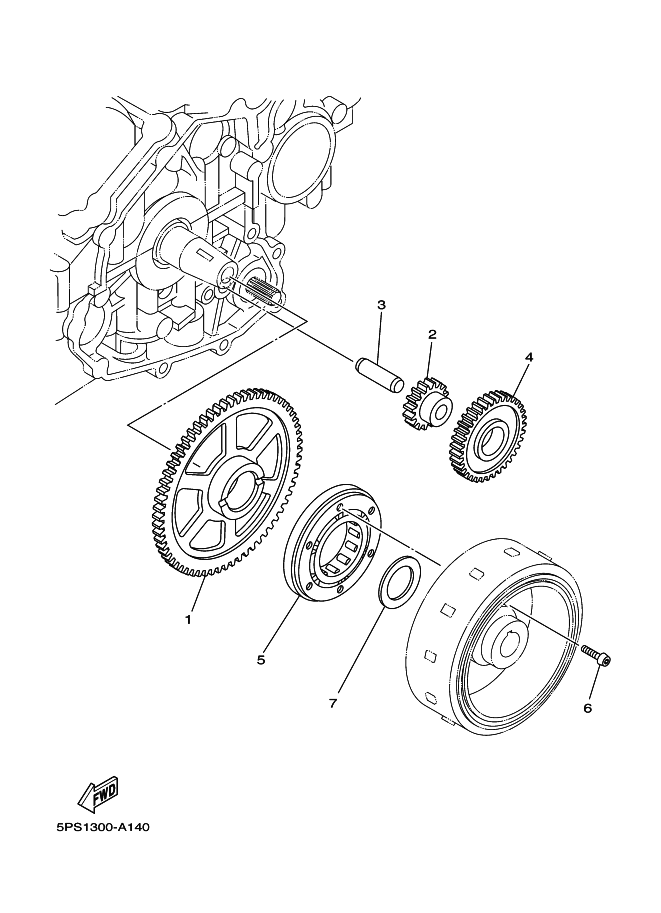 3
2
4
1
5
7
6
FWD
5PS1300-A140