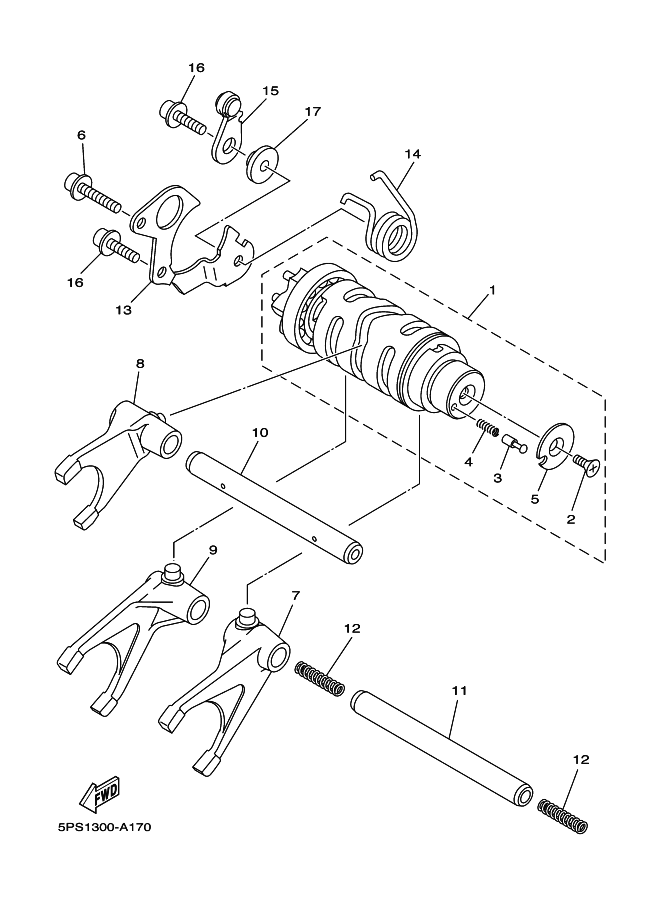 16
15
17
6
14
16
13
1
8
10
4
3
5
2
9
7
12
11
12
FWD
5PS1300-A170