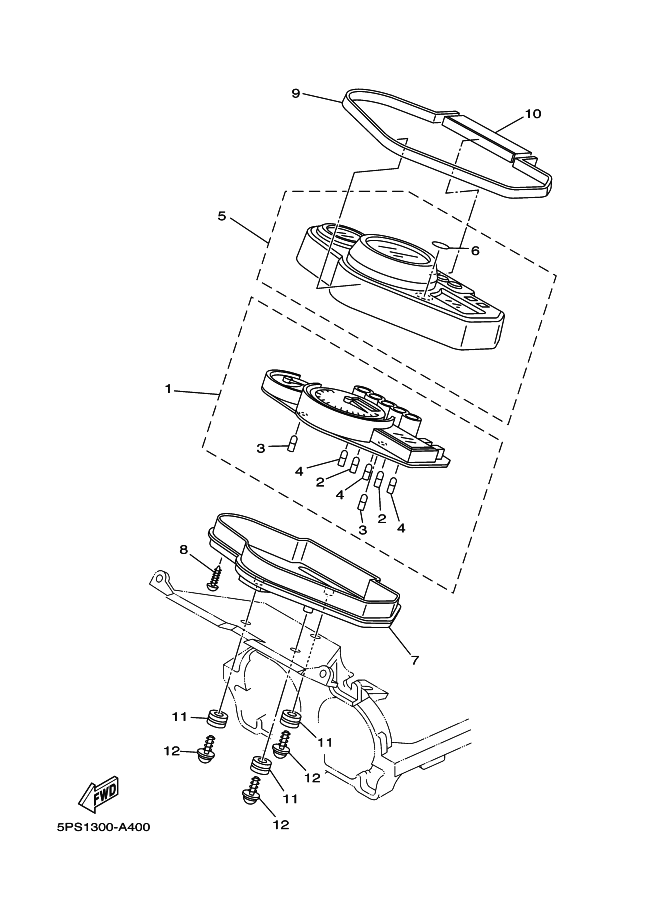 9
10
5
6
1
3
4
2
4
3
2
4
8
7
11
11
12
12
11
12
FWD
5PS1300-A400