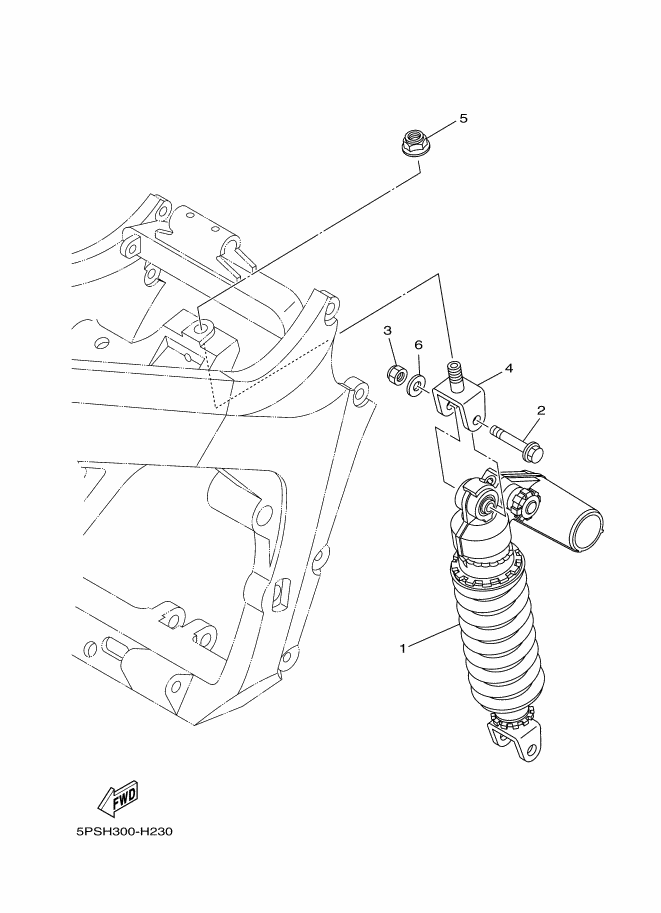 5

3
6
4
2

1

FWD

5PSH300-H230