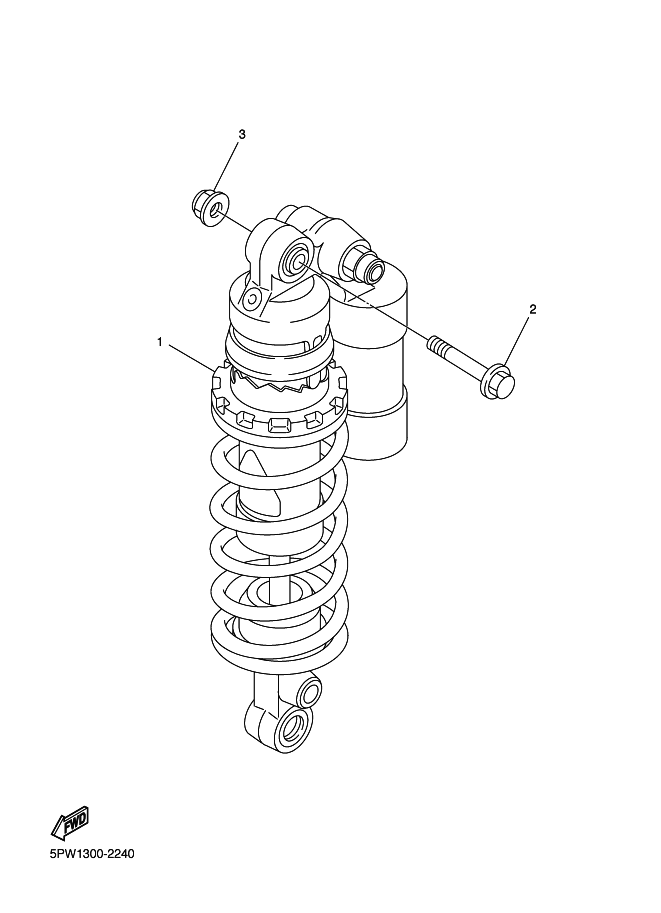 3

2

1

FWD

5PW1300-2240