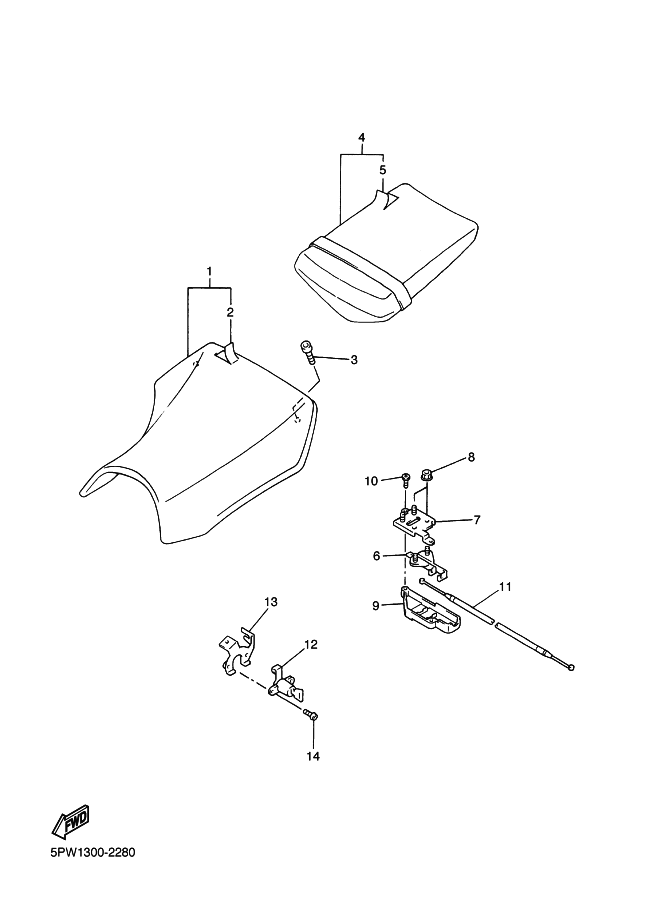 4
5
1
2
3
8
10
7
6
11
9
13
12
14
FWD
5PW1300-2280