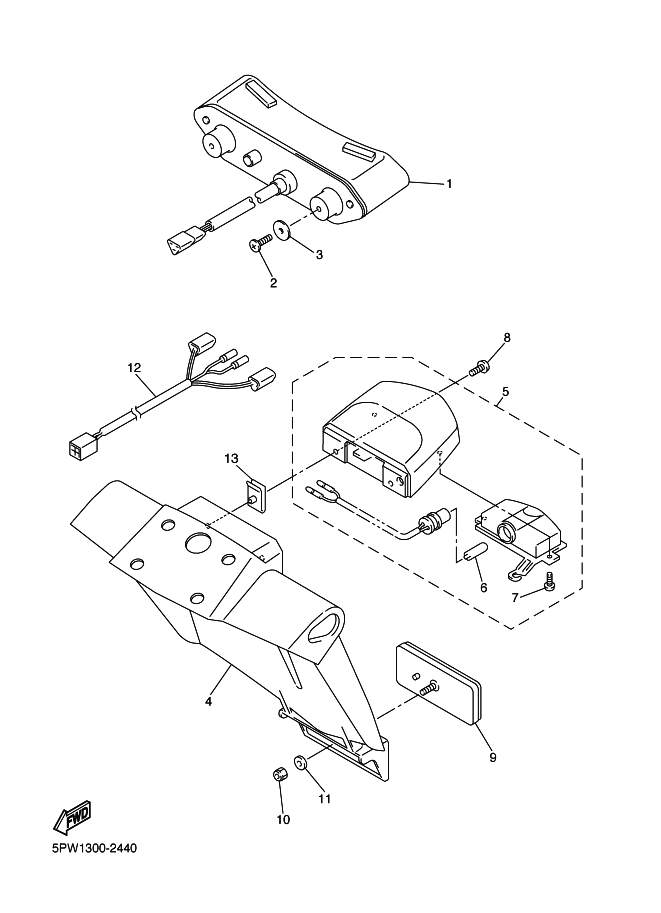 1
3
2
8
12
5
13
6
7
4
9
11
10
FWD
5PW1300-2440