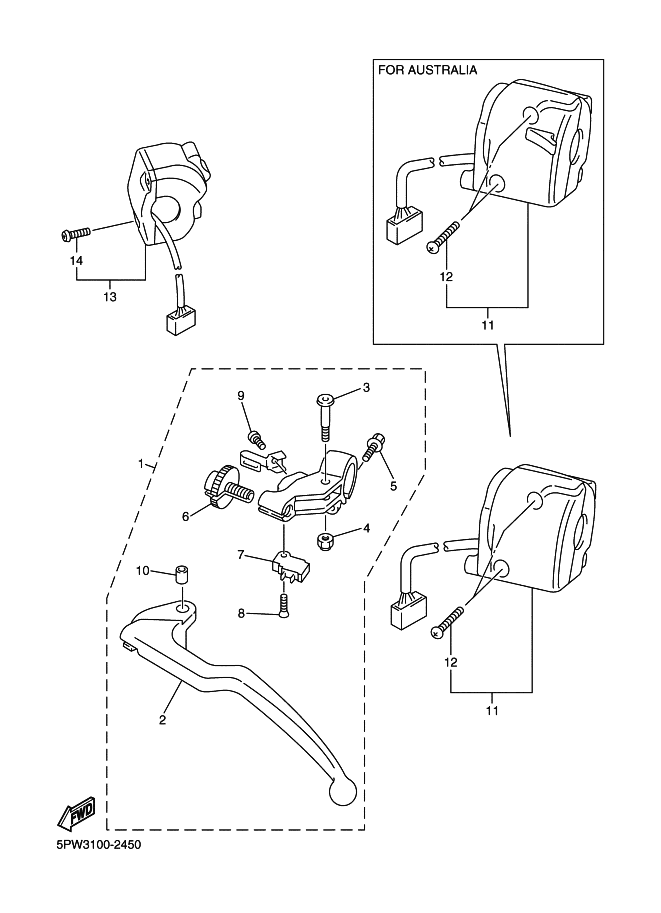 FOR AUSTRALIA

12

11

14

13

9

3

1

5

6

4

7

10

8

2

12

11

FWD

5PW3100-2450