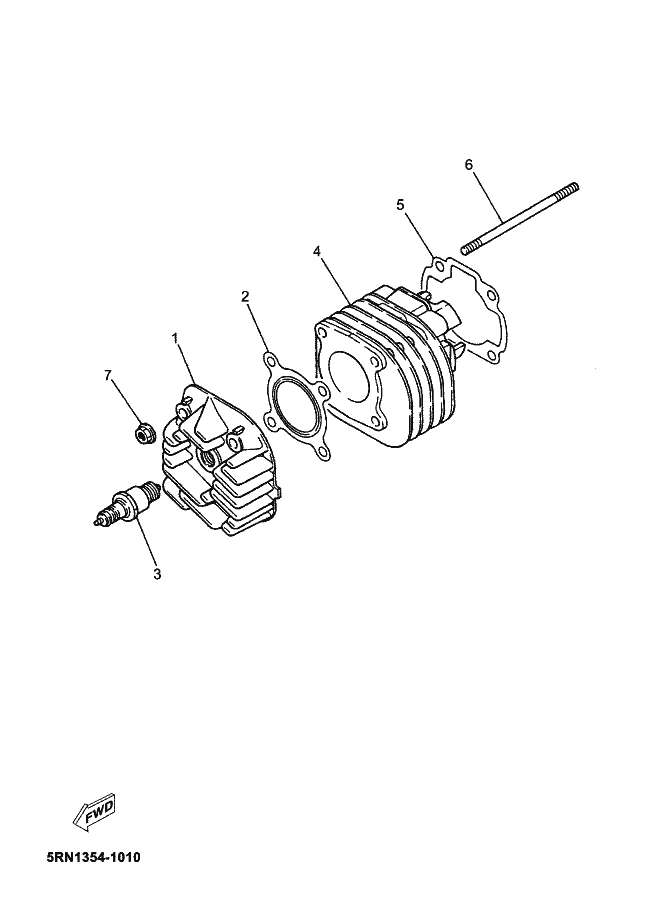 6
5
4
2
1
7
3
FWD
5RN1354-1010