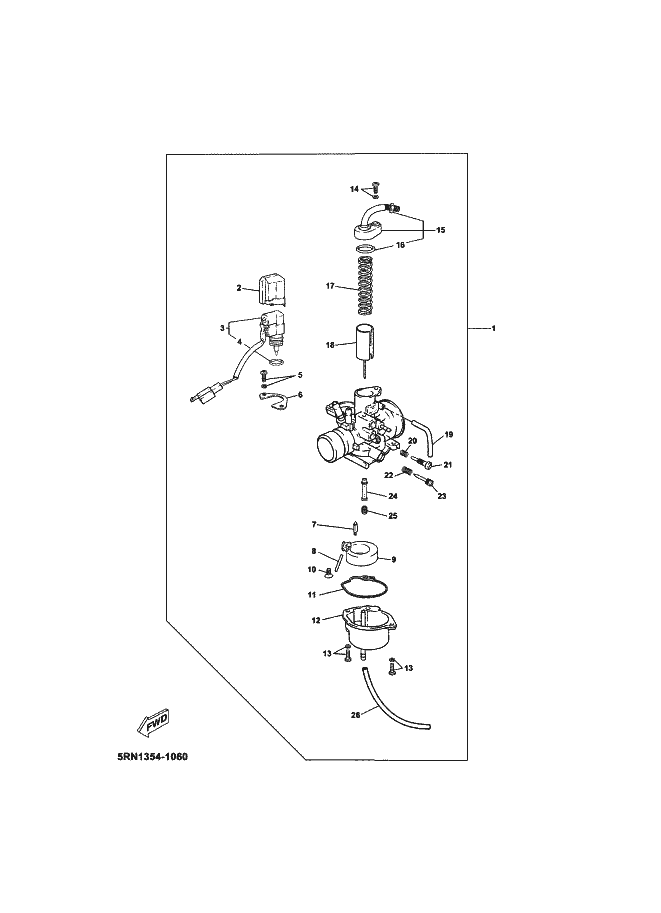 14
15
16
17
2
3
4
18
1
5
6
19
20
21
22
23
24
25
7
8
9
10
11
12
13
13
26
FWD
5RN1354-1060