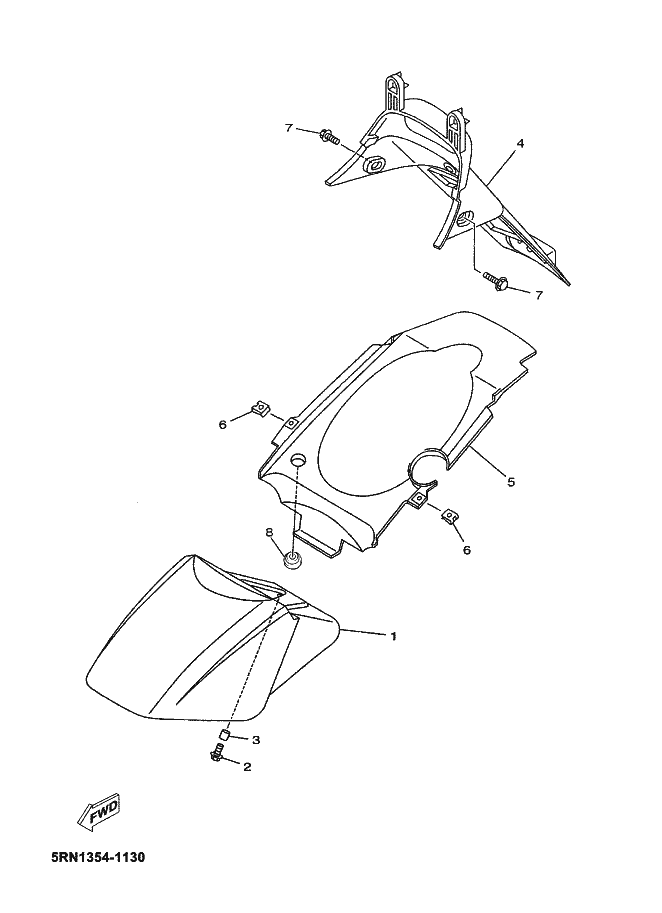 7
4
7
6
5
6
8
1
3
2
FWD
5RN1354-1130