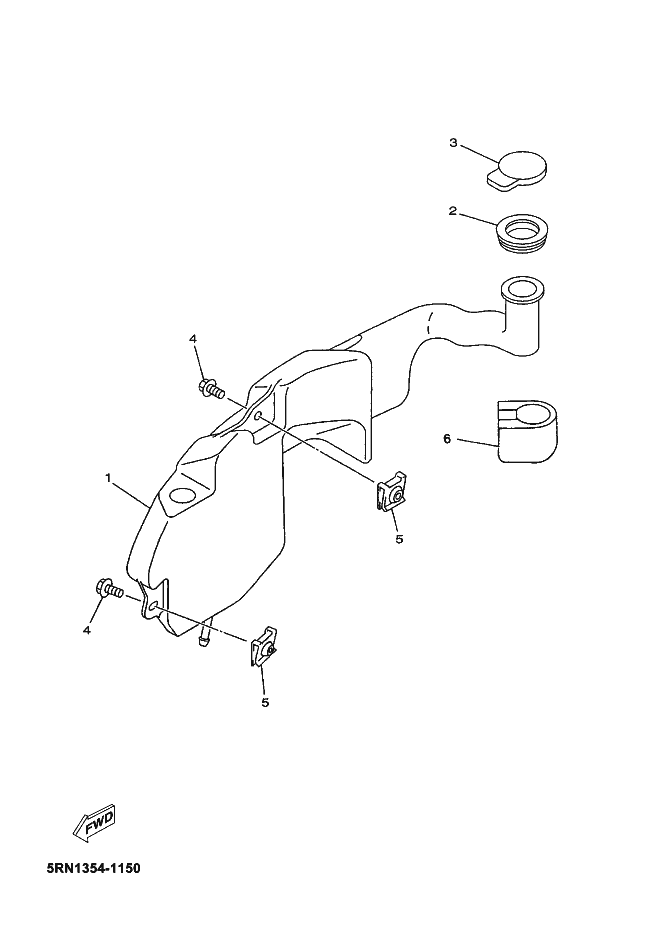 3
2
4
6
1
5
4
5
FWD
5RN1354-1150