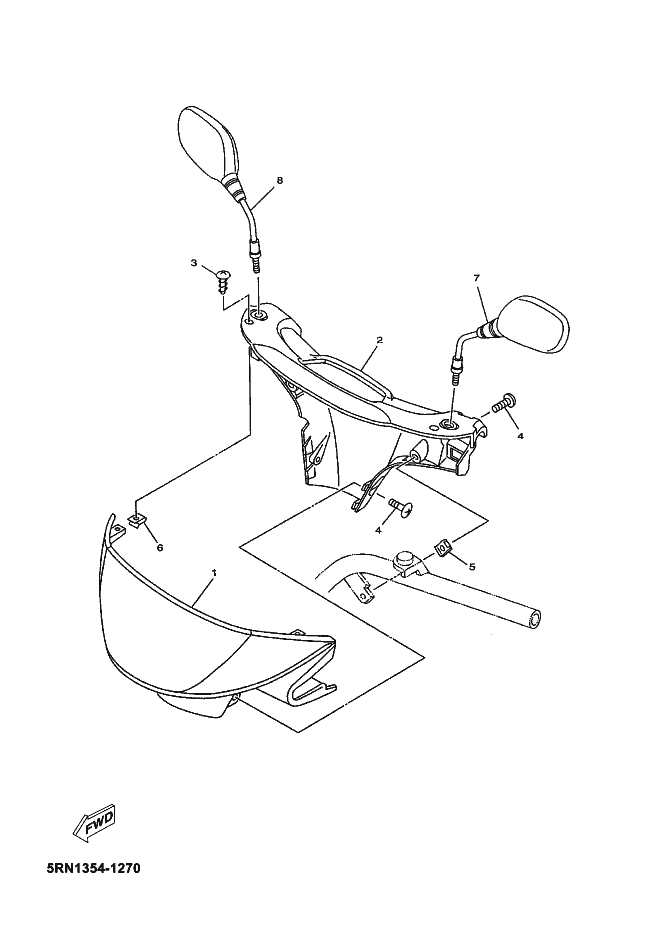 8
3
7
2
4
4
6
5
1
FWD
5RN1354-1270