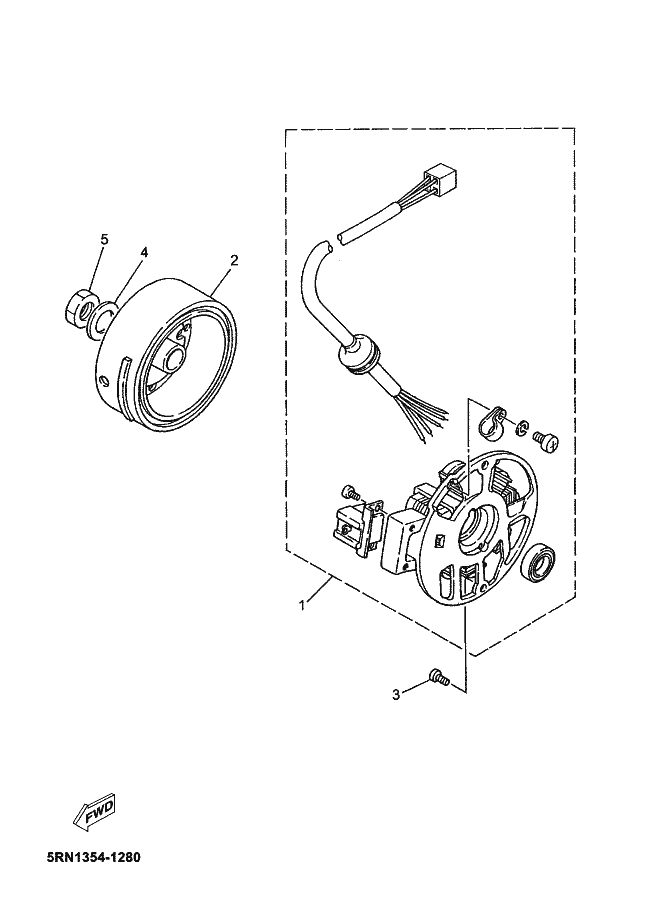 5
4
2
1
3
FWD
5RN1354-1280