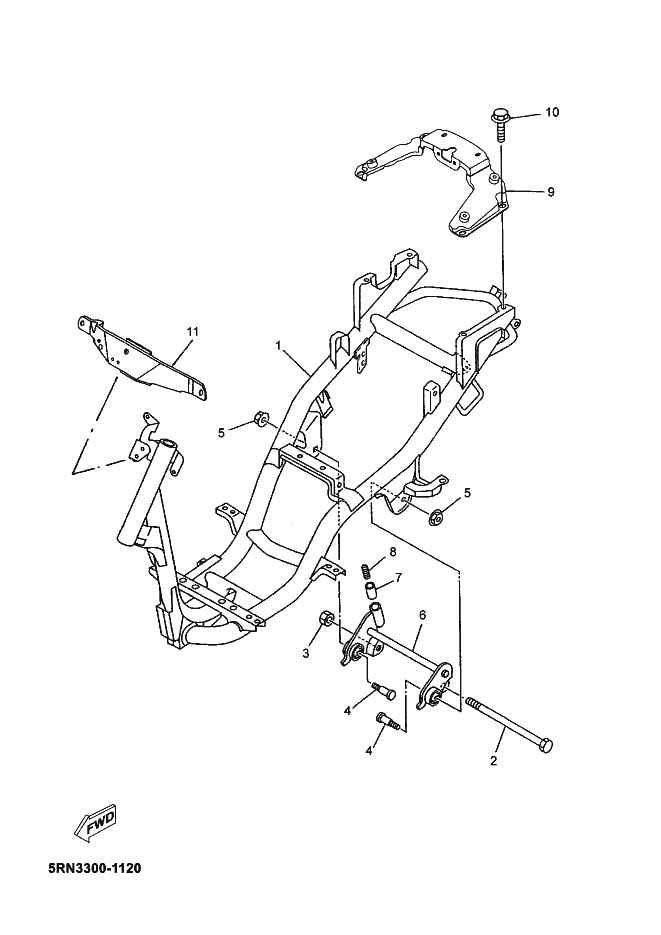 10
9
11
1
5
5
8
7
6
3
4
4
2
FWD
5RN3300-1120