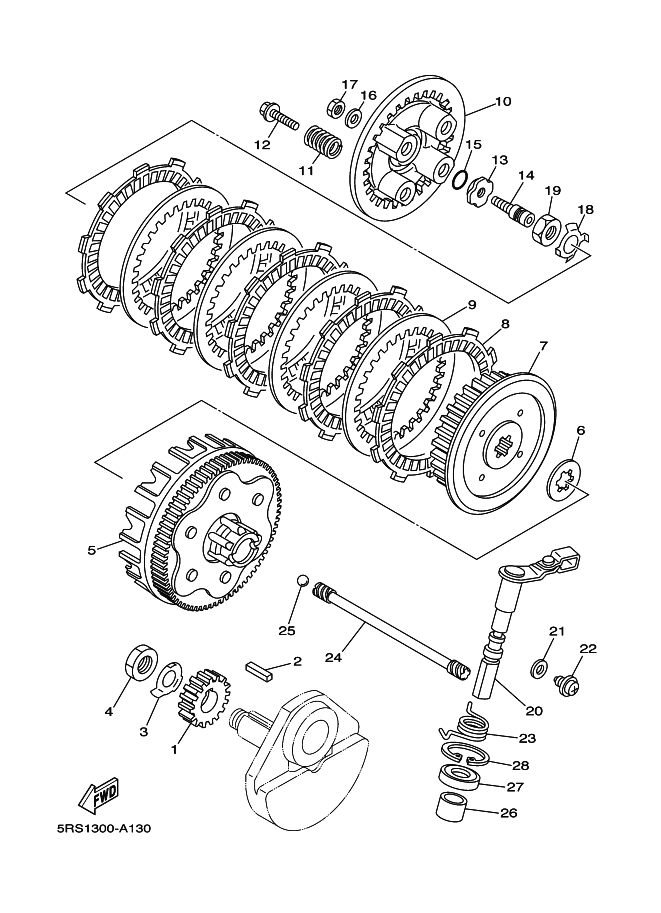 17
16
10
12
11
15
13
14
19
18
9
8
7
6
5
25
24
2
21
22
4
3
1
20
23
28
27
26
FWD
5RS1300-A130