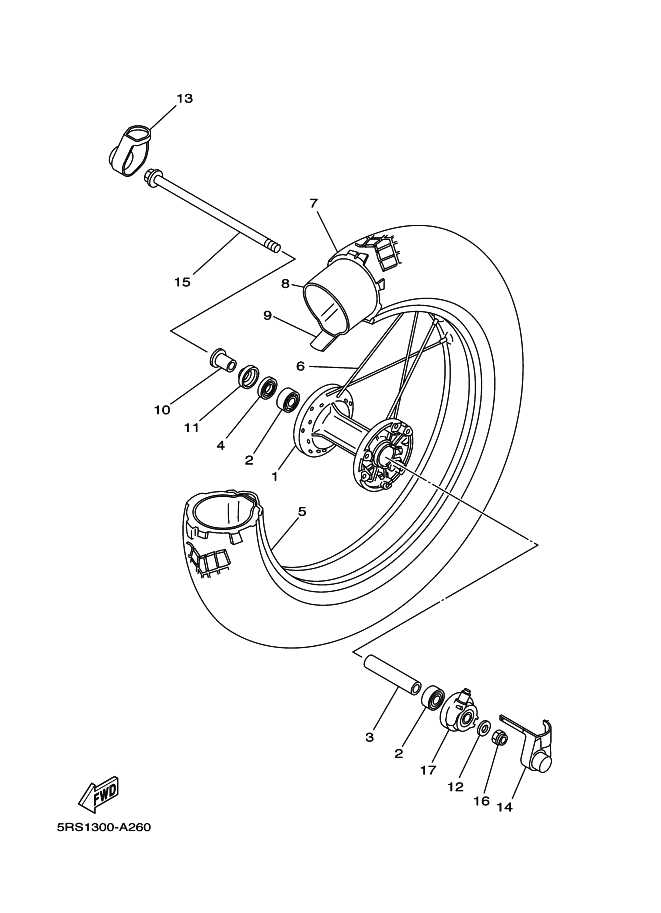 13

7

15

8

9

6

10

11

4

2

1

5

3

2

17

12

16

14

FWD

5RS1300-A260